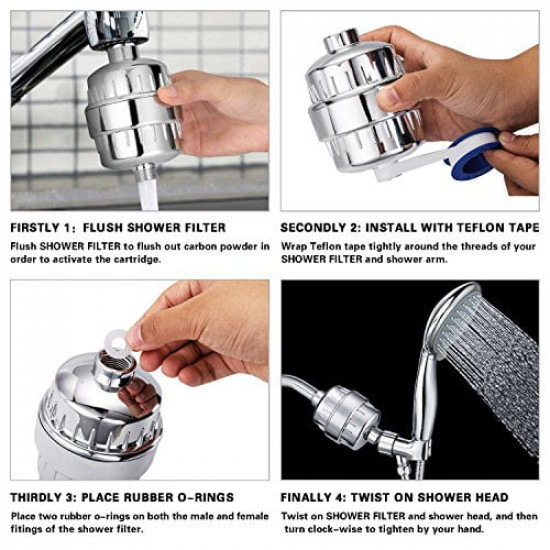 FIRSTLY 1: FLUSH SHOWER FILTER

Flush SHOWER FILTER to flush out carbon powder in order to activate the cartridge.

SECONDLY 2: INSTALL WITH TEFLON TAPE

Wrap Teflon tape tightly around the threads of your SHOWER FILTER and shower arm.

THIRDLY 3: PLACE RUBBER O-RINGS

Place two rubber o-rings on both the male and female fitings of the shower filter.

FINALLY 4: TWIST ON SHOWER HEAD

Twist on SHOWER FILTER and shower head, and then turn clock-wise to tighten by your hand.